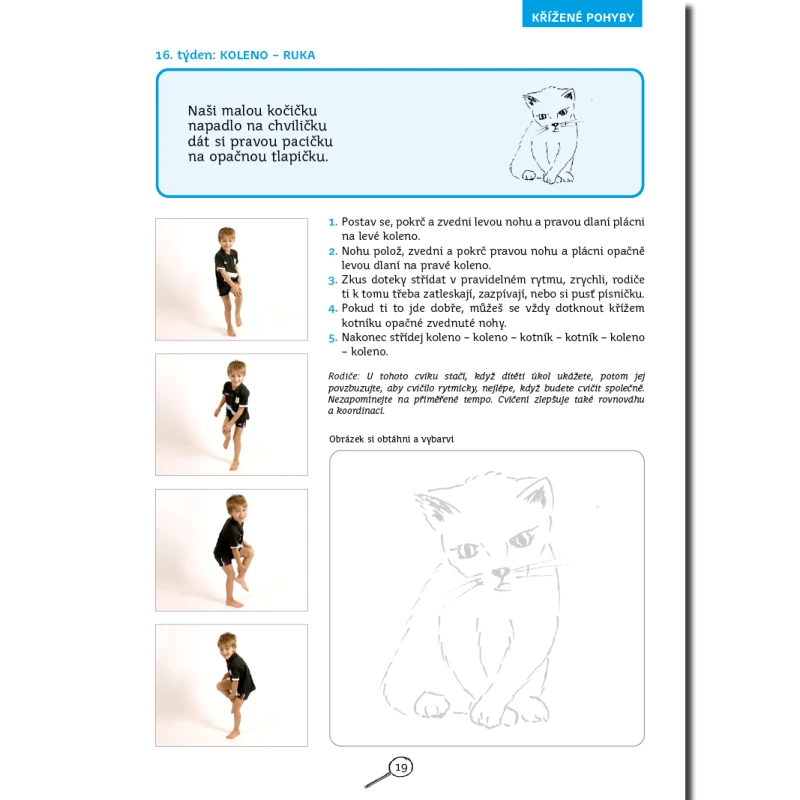 KŘÍŽENÉ POHYBY

16. týden: KOLENO – RUKA

Naši malou kočičku
napadlo na chviličku
dát si pravou pacičku
na opačnou tlapičku.

1. Postav se, pokrč a zvedni levou nohu a pravou dlaní plácni na levé koleno.
2. Nohu polož, zvedni a pokrč pravou nohu a plácni opačně levou dlaní na pravé koleno.
3. Zkus doteky střídat v pravidelném rytmu, zrychli, rodiče ti k tomu třeba zatleskají, zazpívají, nebo si pusť písničku.
4. Pokud ti to jde dobře, můžeš se vždy dotknout křížem kotníku opačné zvednuté nohy.
5. Nakonec střídej koleno – koleno – kotník – kotník – koleno – koleno.

Rodiče: U tohoto cviku stačí, když dítěti úkol ukážete, potom jej povzbuzujte, aby cvičilo rytmicky, nejlépe, když budete cvičit společně. Nezapomínejte na přiměřené tempo. Cvičení zlepšuje také rovnováhu a koordinaci.

Obrázek si obtáhni a vybarvi

19