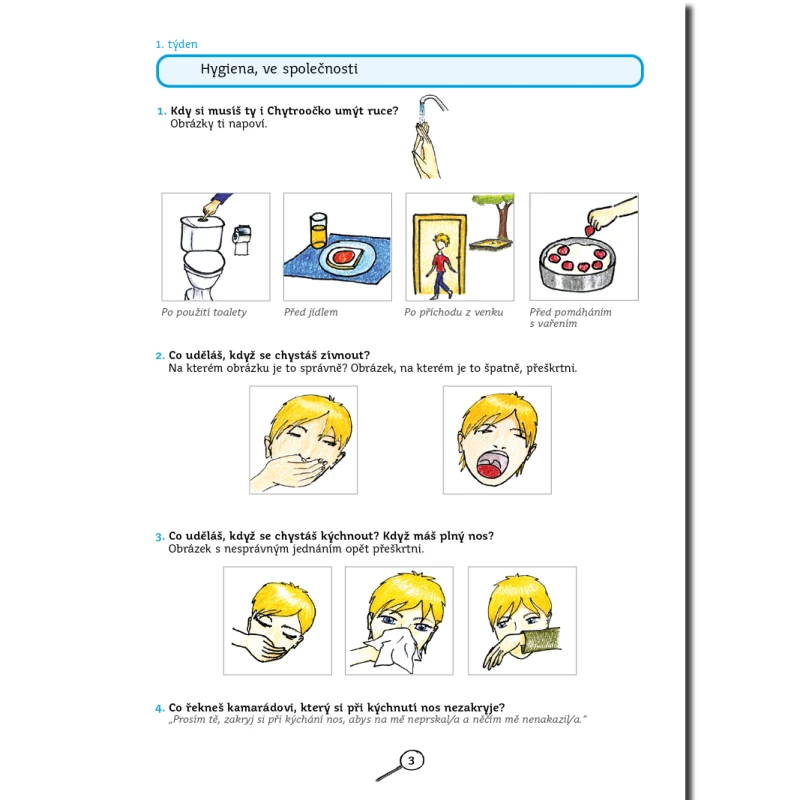 1. týden

Hygiena, ve společnosti

1. Kdy si musíš ty i Chytroočko umýt ruce?
Obrázky ti napoví.

Po použití toalety

Před jídlem

Po příchodu z venku

Před pomáháním s vařením

2. Co uděláš, když se chystáš zívnout?
Na kterém obrázku je to správně? Obrázek, na kterém je to špatně, přeškrtni.

3. Co uděláš, když se chystáš kýchnout? Když máš plný nos?
Obrázek s nesprávným jednáním opět přeškrtni.

4. Co řekneš kamarádovi, který si při kýchnutí nos nezakryje?
„Prosím tě, zakryj si při kýchání nos, abys na mě neprskal/a a něčím mě nenakazil/a."

3