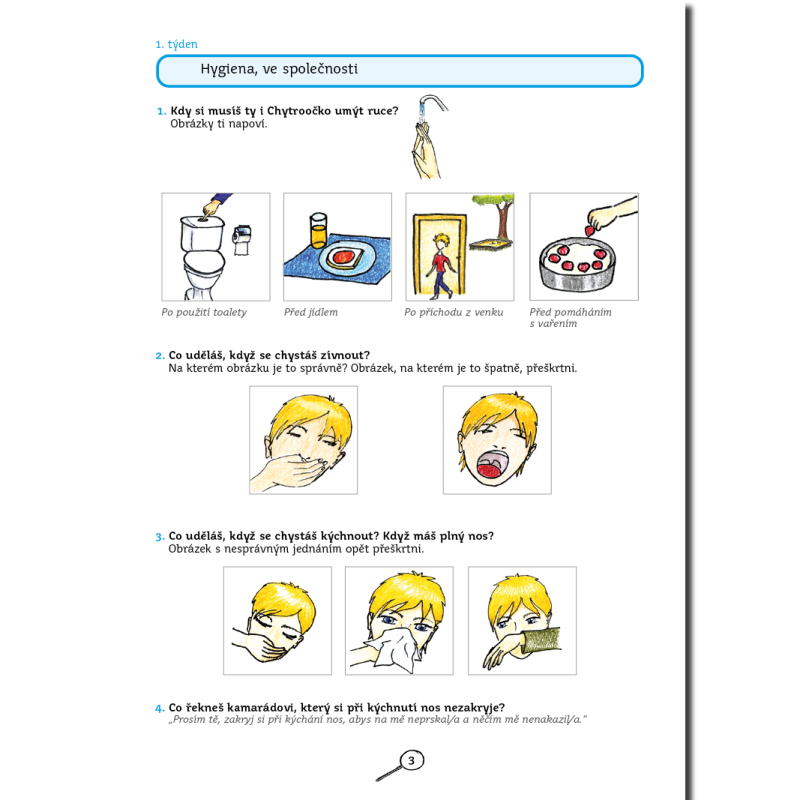 1. týden

Hygiena, ve společnosti

1. Kdy si musíš ty i Chytroočko umýt ruce?
Obrázky ti napoví.

Po použití toalety

Před jídlem

Po příchodu z venku

Před pomáháním s vařením

2. Co uděláš, když se chystáš zívnout?
Na kterém obrázku je to správně? Obrázek, na kterém je to špatně, přeškrtni.

3. Co uděláš, když se chystáš kýchnout? Když máš plný nos?
Obrázek s nesprávným jednáním opět přeškrtni.

4. Co řekneš kamarádovi, který si při kýchnutí nos nezakryje?
„Prosím tě, zakryj si při kýchání nos, abys na mě neprskal/a a něčím mě nenakazil/a."

3