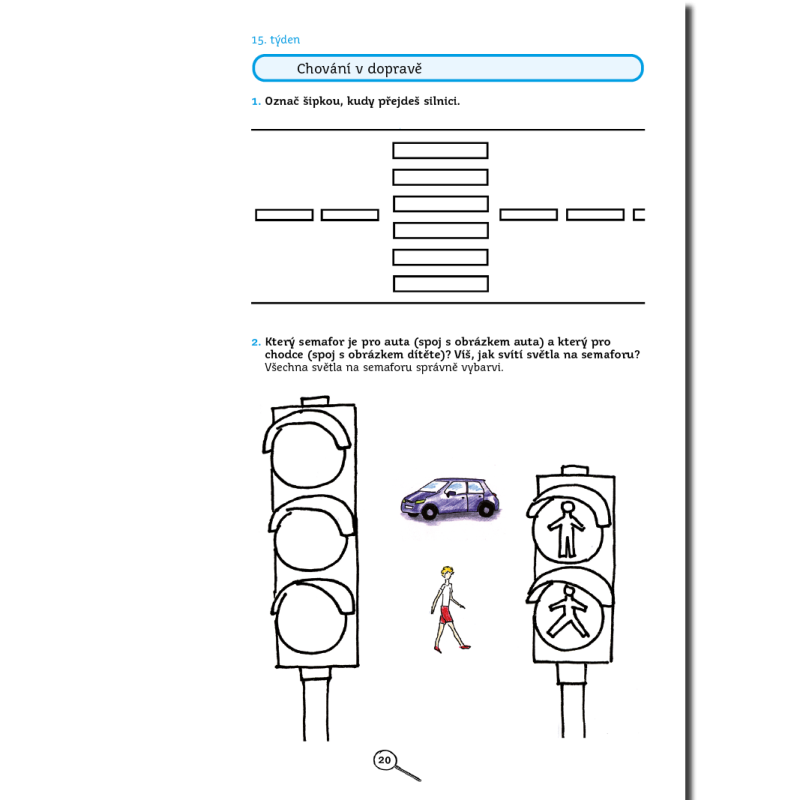 15. týden

Chování v dopravě

1. Označ šipkou, kudy přejdeš silnici.

2. Který semafor je pro auta (spoj s obrázkem auta) a který pro chodce (spoj s obrázkem dítěte)? Víš, jak svítí světla na semaforu? Všechna světla na semaforu správně vybarvi.

20